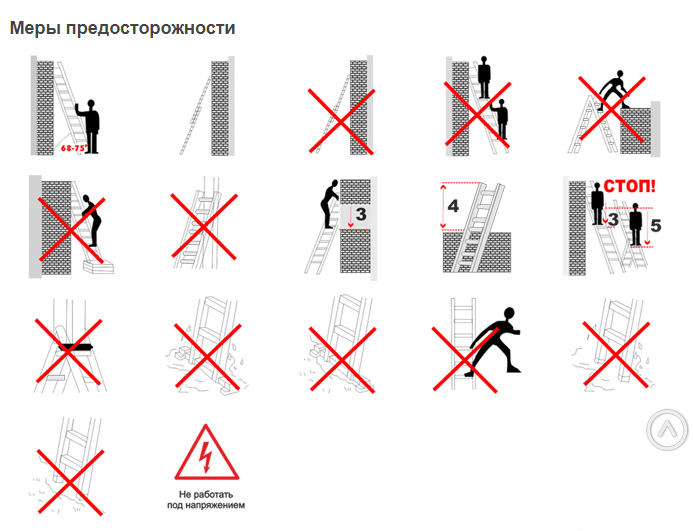 Меры предосторожности

68-75°

3

4

СТОП!

3

5

Не работать под напряжением