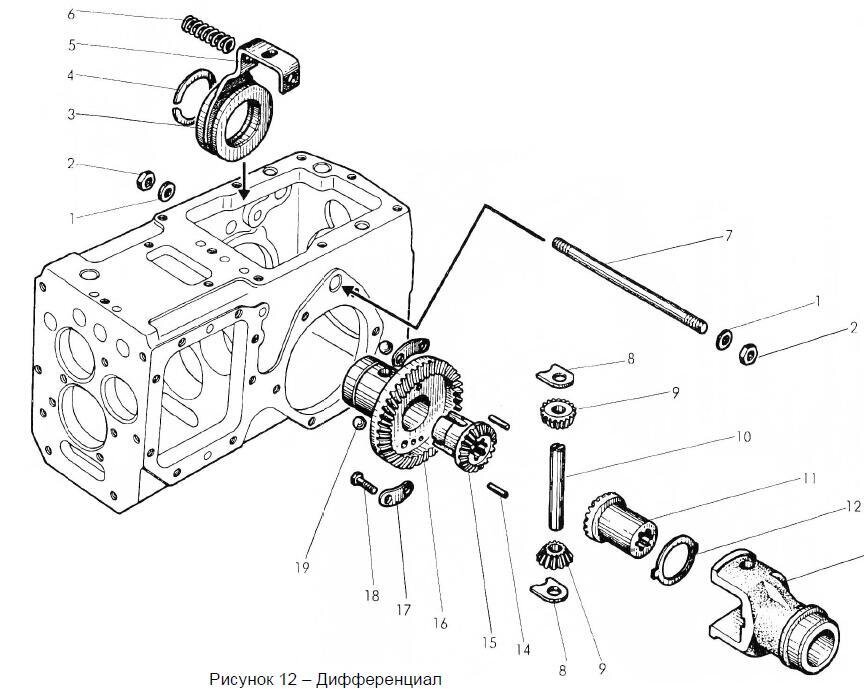 6
5
4
3
2
1
7
1
2
8
9
10
11
12
19
18
17
16
15
14
8
9

Рисунок 12 – Дифференциал